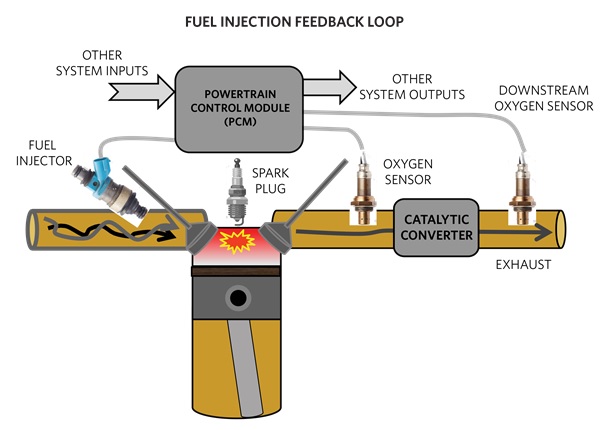 FUEL INJECTION FEEDBACK LOOP

OTHER SYSTEM INPUTS

POWERTRAIN CONTROL MODULE (PCM)

OTHER SYSTEM OUTPUTS

DOWNSTREAM OXYGEN SENSOR

FUEL INJECTOR

SPARK PLUG

OXYGEN SENSOR

CATALYTIC CONVERTER

EXHAUST